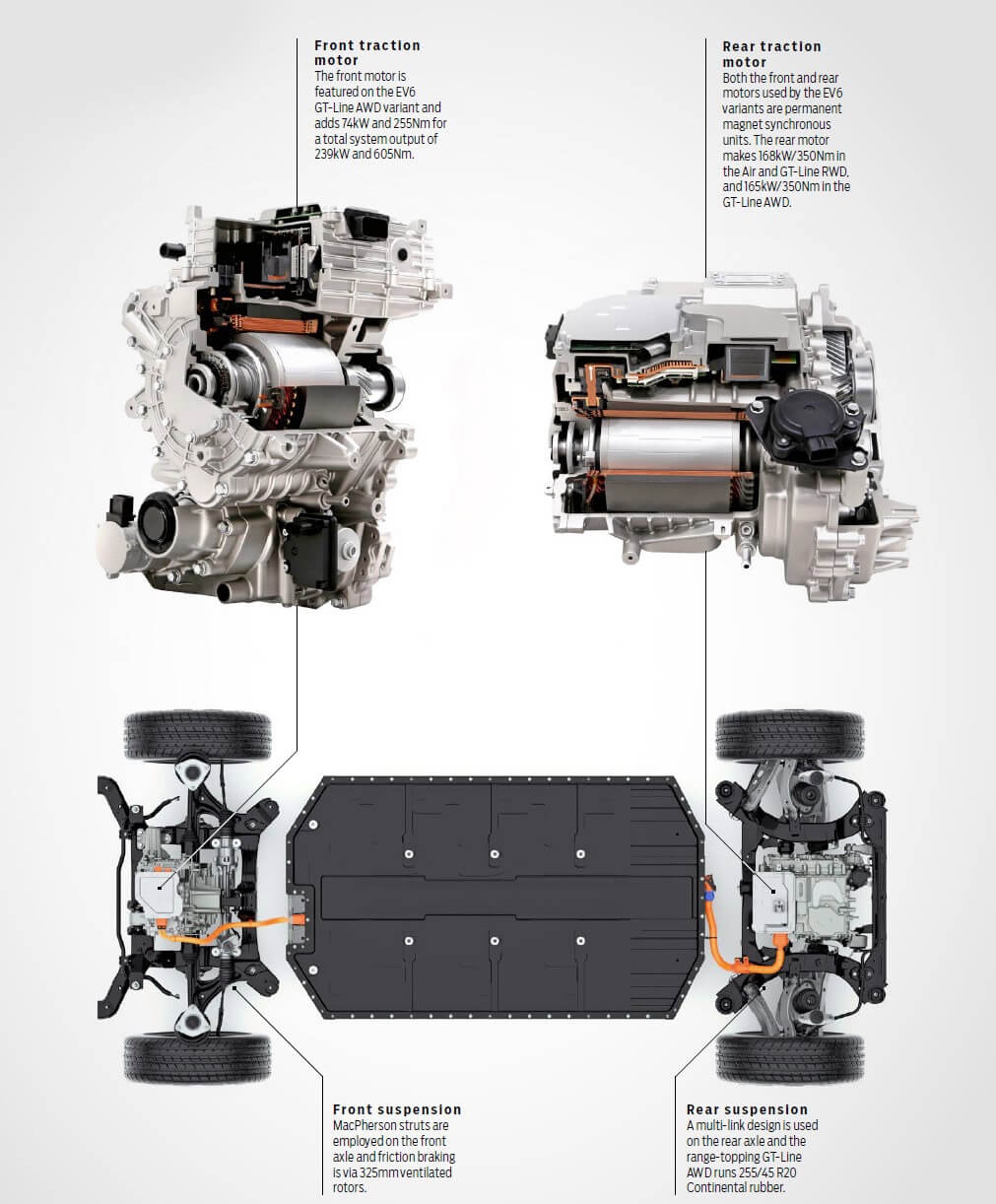 Front traction motor
The front motor is featured on the EV6 GT-Line AWD variant and adds 74kW and 255Nm for a total system output of 239kW and 605Nm.

Rear traction motor
Both the front and rear motors used by the EV6 variants are permanent magnet synchronous units. The rear motor makes 168kW/350Nm in the Air and GT-Line RWD, and 165kW/350Nm in the GT-Line AWD.

Front suspension
MacPherson struts are employed on the front axle and friction braking is via 325mm ventilated rotors.

Rear suspension
A multi-link design is used on the rear axle and the range-topping GT-Line AWD runs 255/45 R20 Continental rubber.